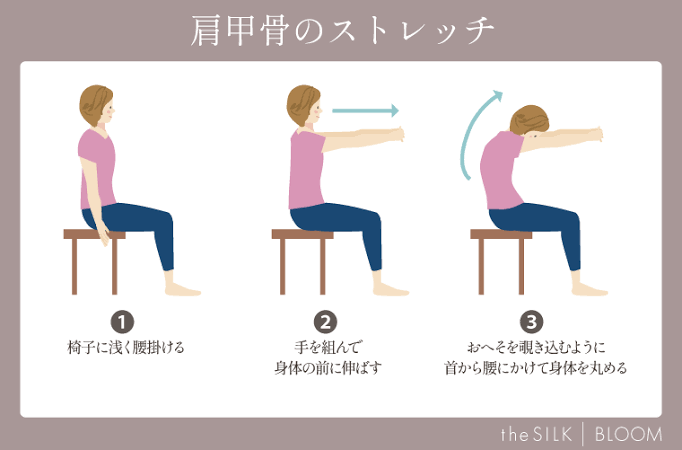 肩甲骨のストレッチ

1
椅子に浅く腰掛ける

2
手を組んで
身体の前に伸ばす

3
おへそを覗き込むように
首から腰にかけて身体を丸める

the SILK | BLOOM