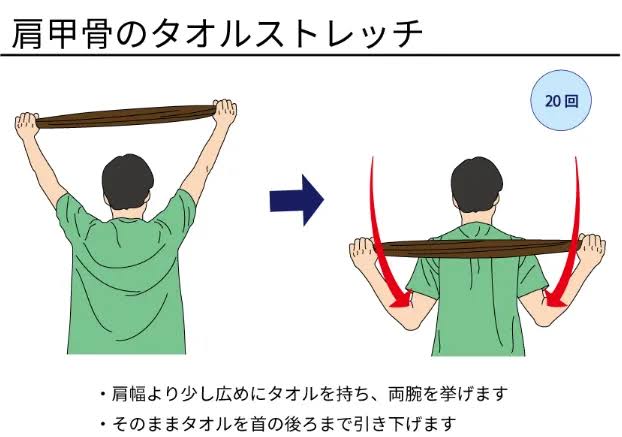 肩甲骨のタオルストレッチ

20回

・肩幅より少し広めにタオルを持ち、両腕を挙げます
・そのままタオルを首の後ろまで引き下げます